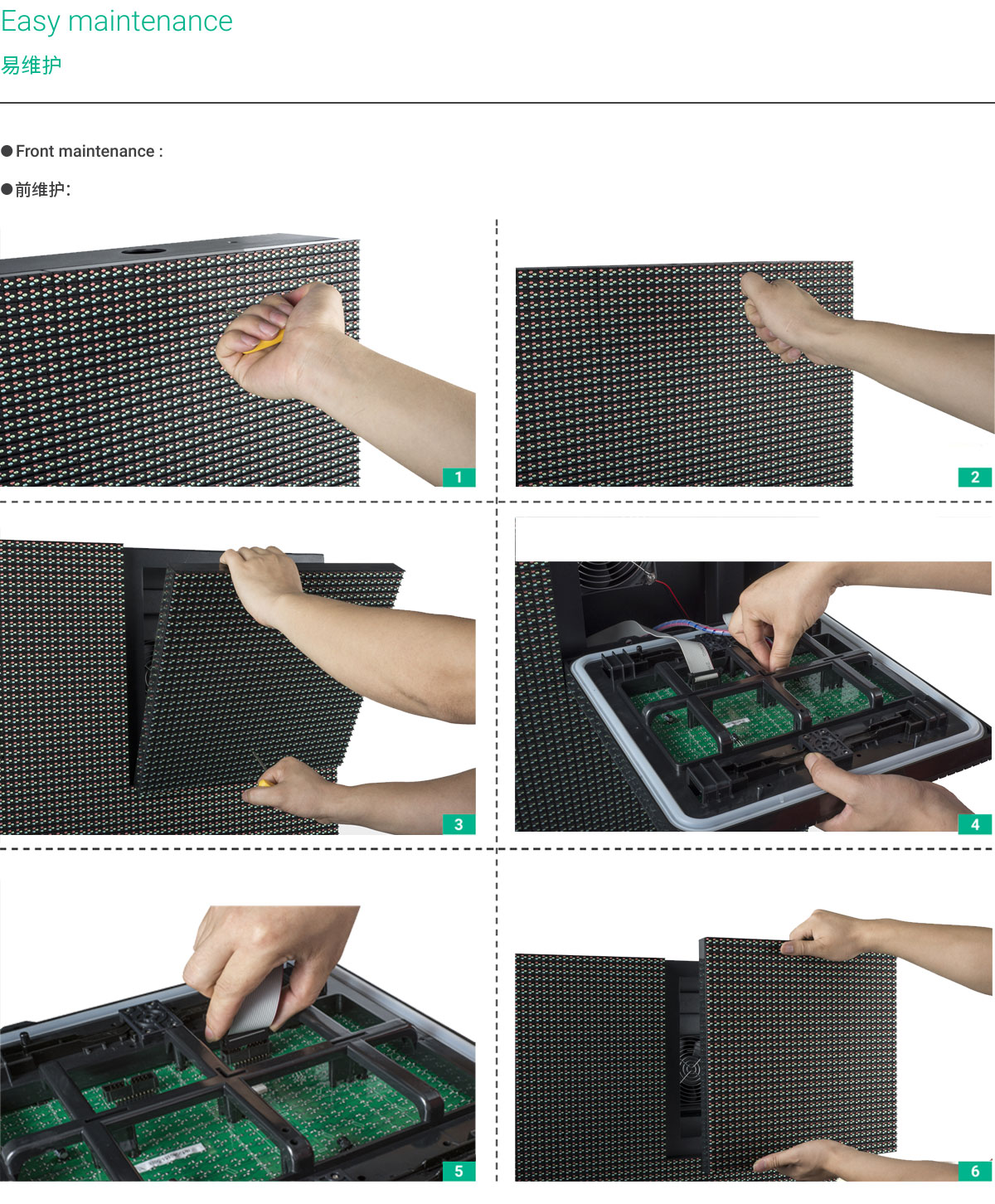 Easy maintenance

易维护

●Front maintenance :

●前维护:

1

2

3

4

5

6